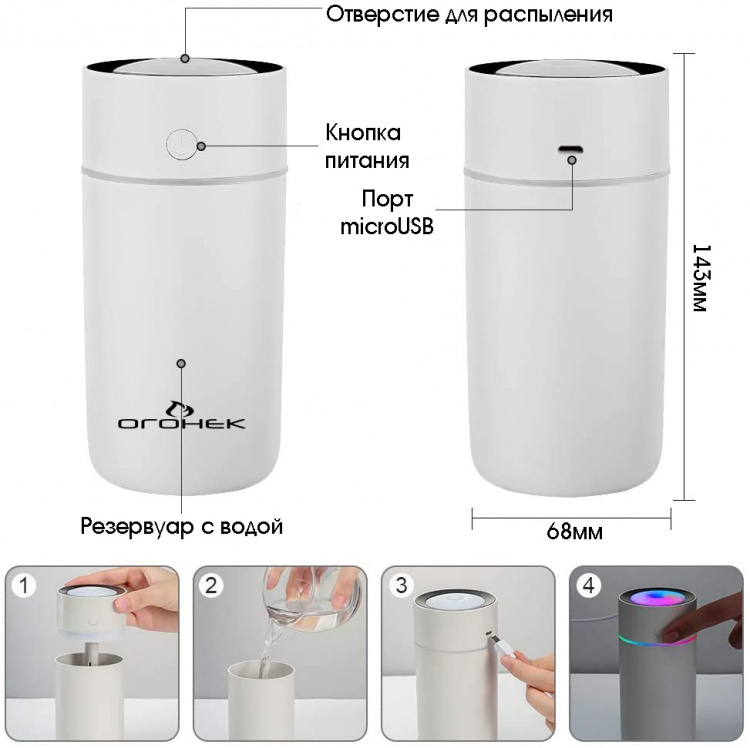 Отверстие для распыления

Кнопка питания

Порт microUSB

143мм

ОГОНЕК

Резервуар с водой

68мм

1

2

3

4