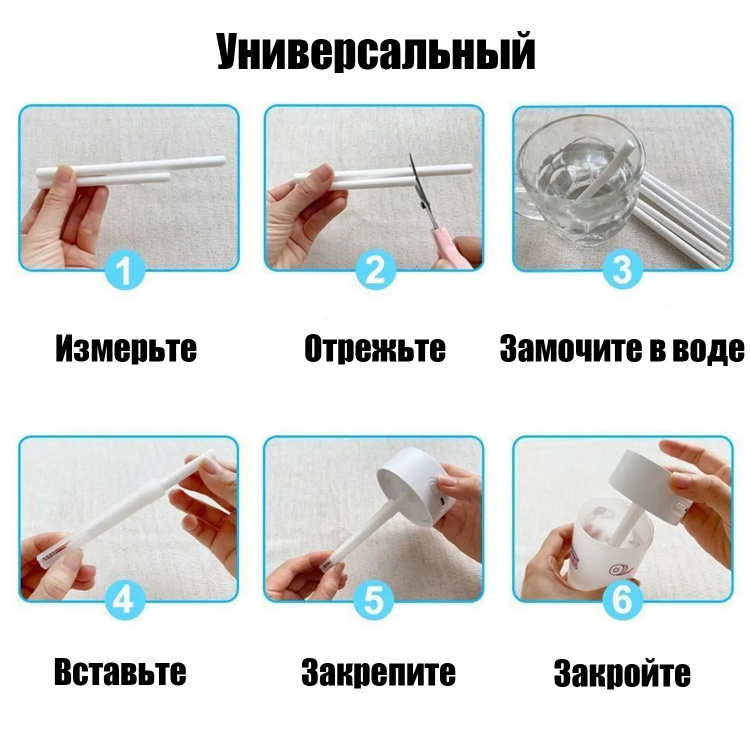 Универсальный

1
Измерьте

2
Отрежьте

3
Замочите в воде

4
Вставьте

5
Закрепите

6
Закройте