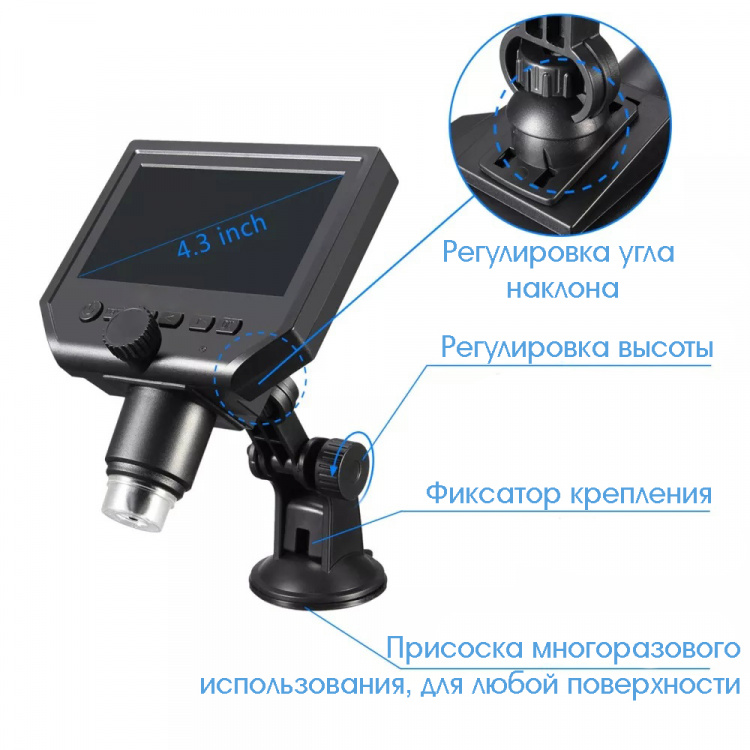 4.3 inch

Регулировка угла наклона

Регулировка высоты

Фиксатор крепления

Присоска многоразового использования, для любой поверхности