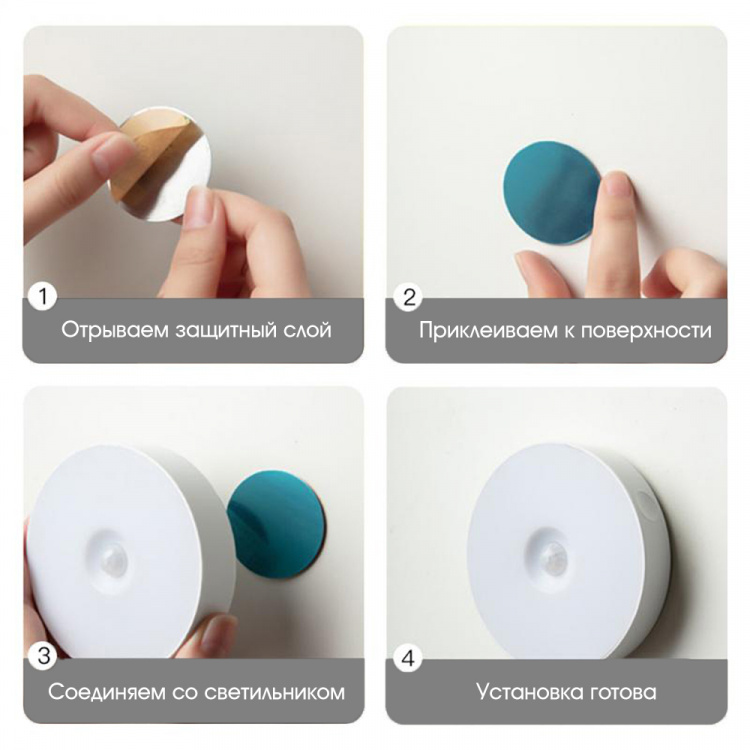 1
Отрываем защитный слой

2
Приклеиваем к поверхности

3
Соединяем со светильником

4
Установка готова